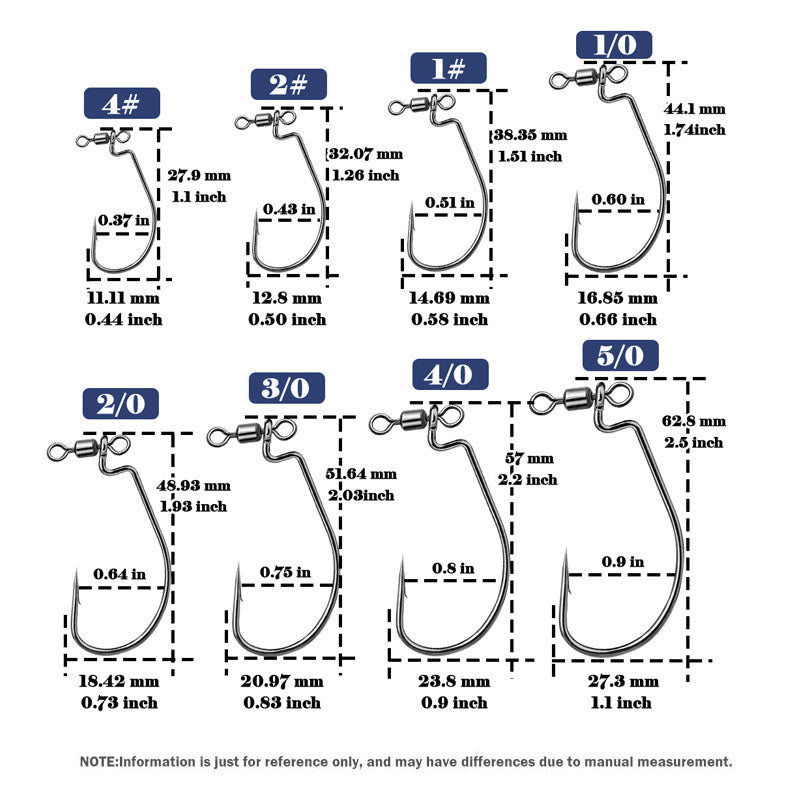 4#

27.9 mm
1.1 inch

0.37 in

11.11 mm
0.44 inch

2#

32.07 mm
1.26 inch

0.43 in

12.8 mm
0.50 inch

1#

38.35 mm
1.51 inch

0.51 in

14.69 mm
0.58 inch

1/0

44.1 mm
1.74inch

0.60 in

16.85 mm
0.66 inch

2/0

48.93 mm
1.93 inch

0.64 in

18.42 mm
0.73 inch

3/0

51.64 mm
2.03inch

0.75 in

20.97 mm
0.83 inch

4/0

57 mm
2.2 inch

0.8 in

23.8 mm
0.9 inch

5/0

62.8 mm
2.5 inch

0.9 in

27.3 mm
1.1 inch

NOTE:Information is just for reference only, and may have differences due to manual measurement.