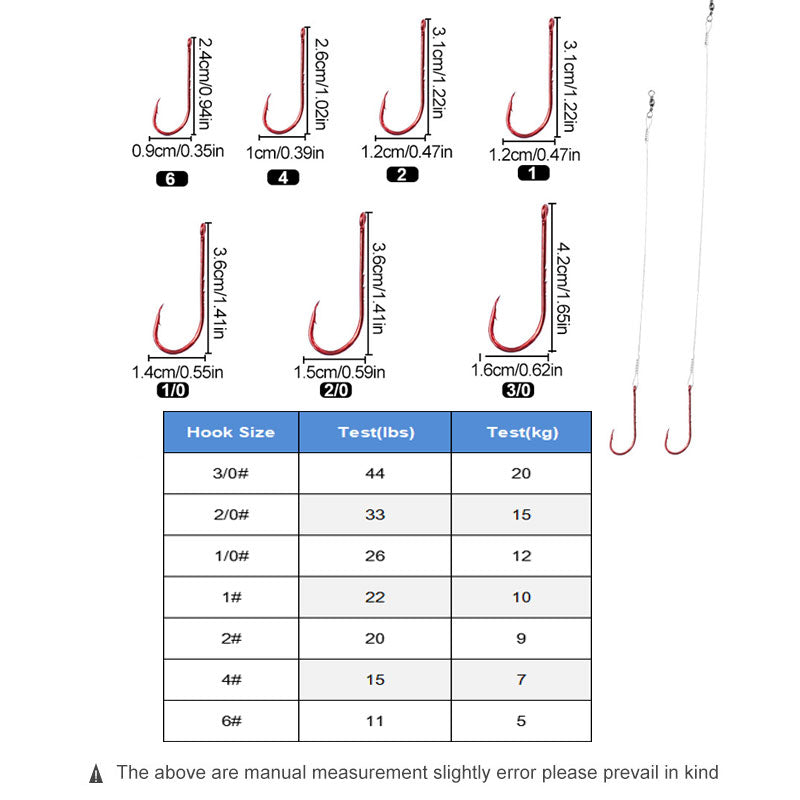 2.4cm/0.94in
0.9cm/0.35in
6

2.6cm/1.02in
1cm/0.39in
4

3.1cm/1.22in
1.2cm/0.47in
2

3.1cm/1.22in
1.2cm/0.47in
1

3.6cm/1.41in
1.4cm/0.55in
1/0

3.6cm/1.41in
1.5cm/0.59in
2/0

4.2cm/1.65in
1.6cm/0.62in
3/0

| Hook Size | Test(lbs) | Test(kg) |
|---|---|---|
| 3/0# | 44 | 20 |
| 2/0# | 33 | 15 |
| 1/0# | 26 | 12 |
| 1# | 22 | 10 |
| 2# | 20 | 9 |
| 4# | 15 | 7 |
| 6# | 11 | 5 |

The above are manual measurement slightly error please prevail in kind