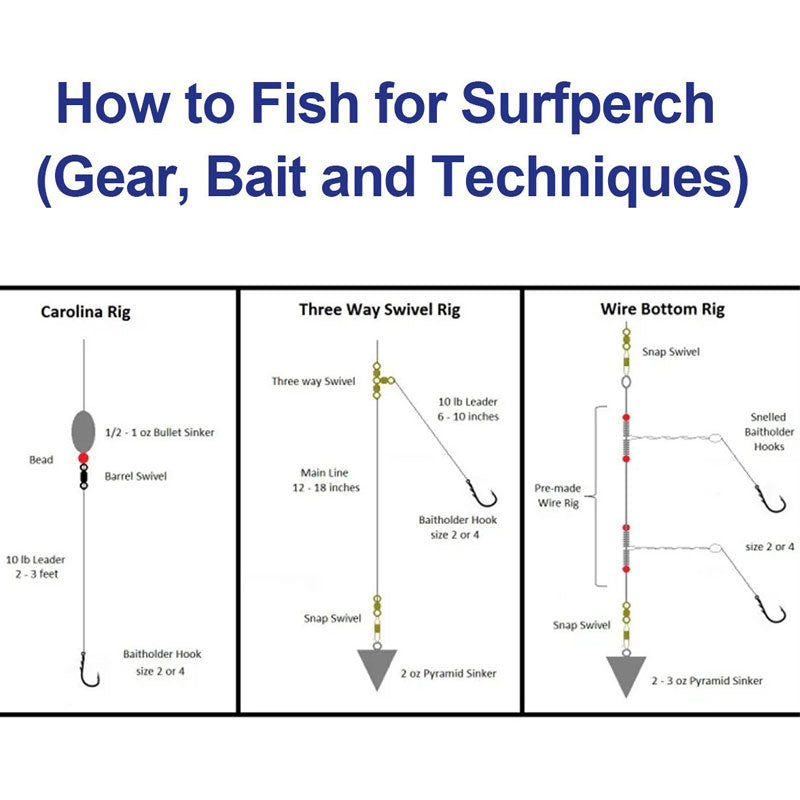 How to Fish for Surfperch (Gear, Bait and Techniques)

Carolina Rig

1/2 - 1 oz Bullet Sinker

Bead

Barrel Swivel

10 lb Leader
2 - 3 feet

Baitholder Hook
size 2 or 4

Three Way Swivel Rig

Three way Swivel

10 lb Leader
6 - 10 inches

Main Line
12 - 18 inches

Baitholder Hook
size 2 or 4

Snap Swivel

2 oz Pyramid Sinker

Wire Bottom Rig

Snap Swivel

Snelled
Baitholder
Hooks

Pre-made
Wire Rig

size 2 or 4

Snap Swivel

2 - 3 oz Pyramid Sinker