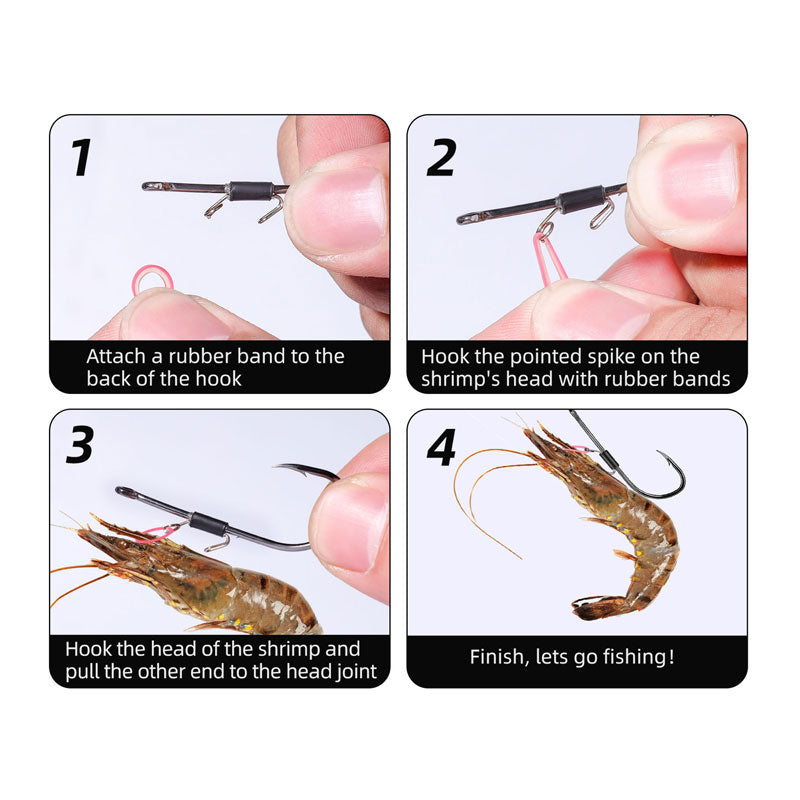 1

Attach a rubber band to the back of the hook

2

Hook the pointed spike on the shrimp's head with rubber bands

3

Hook the head of the shrimp and pull the other end to the head joint

4

Finish, lets go fishing!